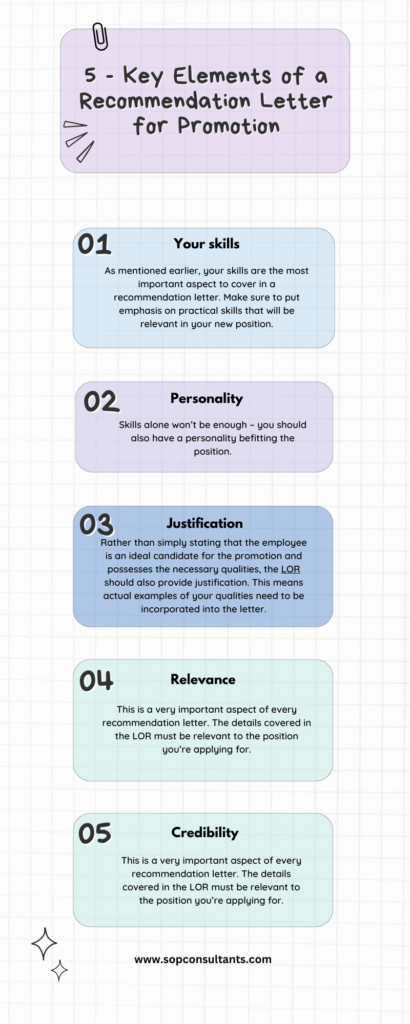 5 - Key Elements of a Recommendation Letter for Promotion

01 Your skills

As mentioned earlier, your skills are the most important aspect to cover in a recommendation letter. Make sure to put emphasis on practical skills that will be relevant in your new position.

02 Personality

Skills alone won't be enough – you should also have a personality befitting the position.

03 Justification

Rather than simply stating that the employee is an ideal candidate for the promotion and possesses the necessary qualities, the LOR should also provide justification. This means actual examples of your qualities need to be incorporated into the letter.

04 Relevance

This is a very important aspect of every recommendation letter. The details covered in the LOR must be relevant to the position you're applying for.

05 Credibility

This is a very important aspect of every recommendation letter. The details covered in the LOR must be relevant to the position you're applying for.

www.sopconsultants.com