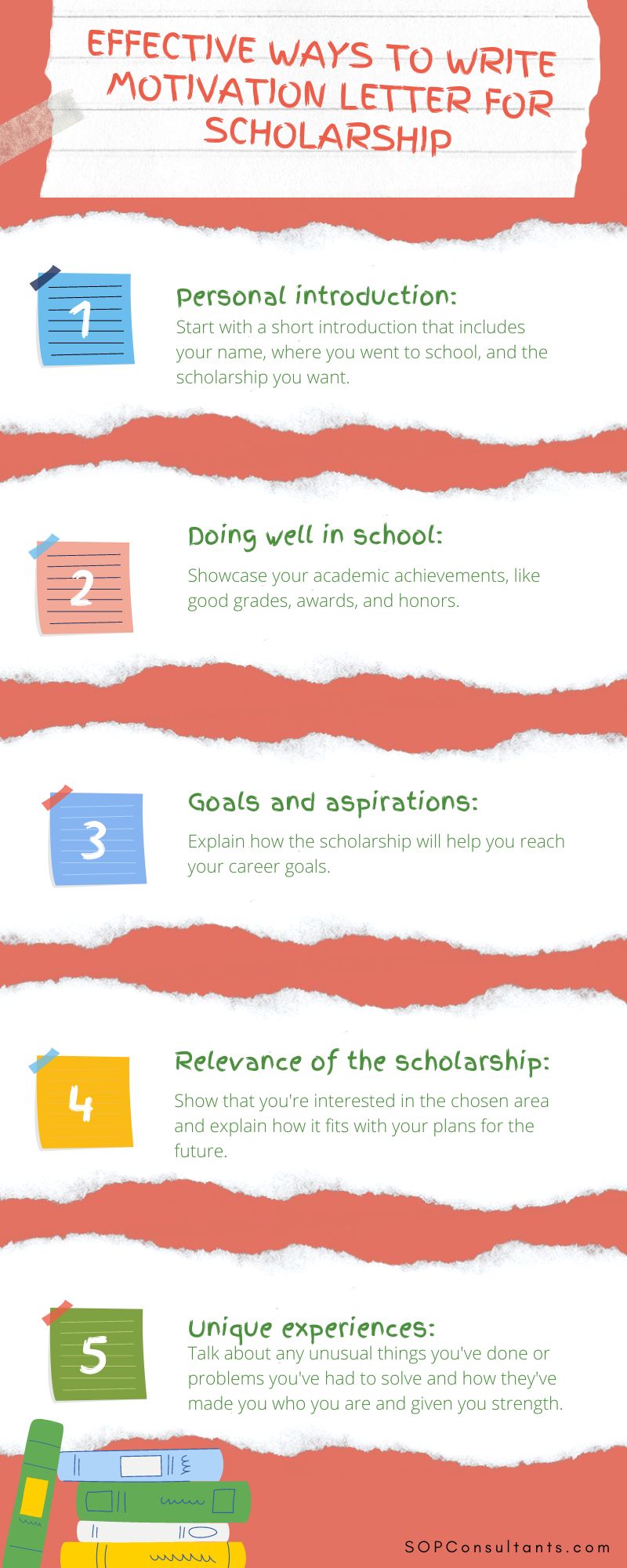 EFFECTIVE WAYS TO WRITE MOTIVATION LETTER FOR SCHOLARSHIP

1

Personal introduction:
Start with a short introduction that includes your name, where you went to school, and the scholarship you want.

2

Doing well in school:
Showcase your academic achievements, like good grades, awards, and honors.

3

Goals and aspirations:
Explain how the scholarship will help you reach your career goals.

4

Relevance of the scholarship:
Show that you're interested in the chosen area and explain how it fits with your plans for the future.

5

Unique experiences:
Talk about any unusual things you've done or problems you've had to solve and how they've made you who you are and given you strength.

SOPConsultants.com