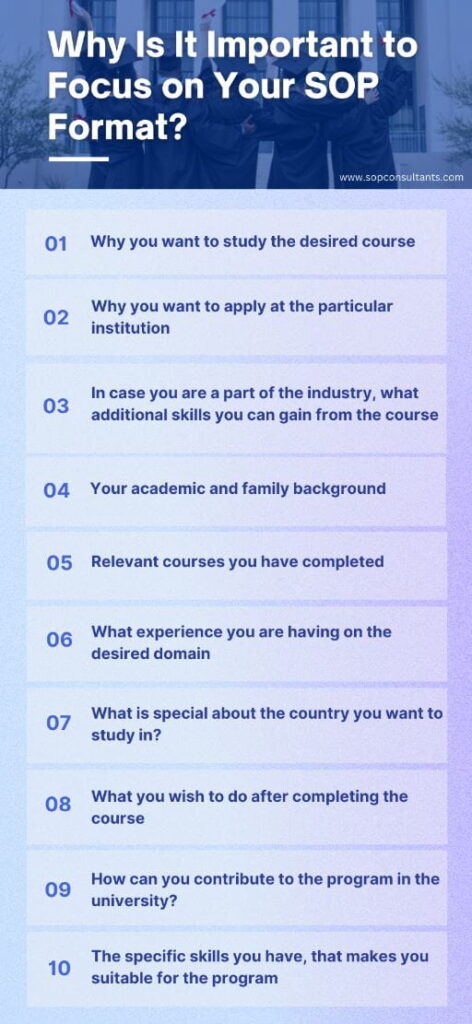 Why Is It Important to Focus on Your SOP Format?

www.sopconsultants.com

01 Why you want to study the desired course

02 Why you want to apply at the particular institution

03 In case you are a part of the industry, what additional skills you can gain from the course

04 Your academic and family background

05 Relevant courses you have completed

06 What experience you are having on the desired domain

07 What is special about the country you want to study in?

08 What you wish to do after completing the course

09 How can you contribute to the program in the university?

10 The specific skills you have, that makes you suitable for the program